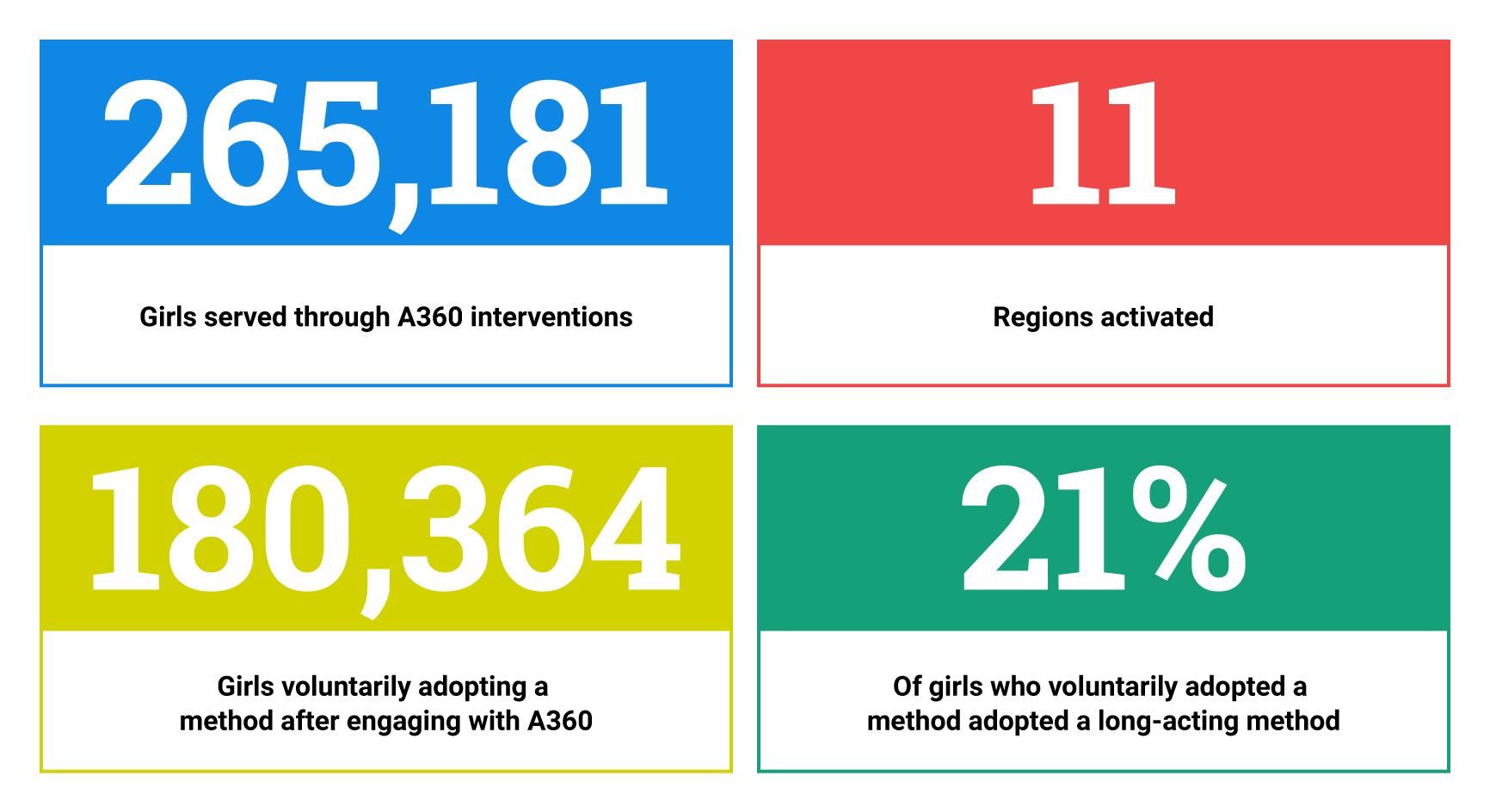 265,181

Girls served through A360 interventions

11

Regions activated

180,364

Girls voluntarily adopting a method after engaging with A360

21%

Of girls who voluntarily adopted a method adopted a long-acting method