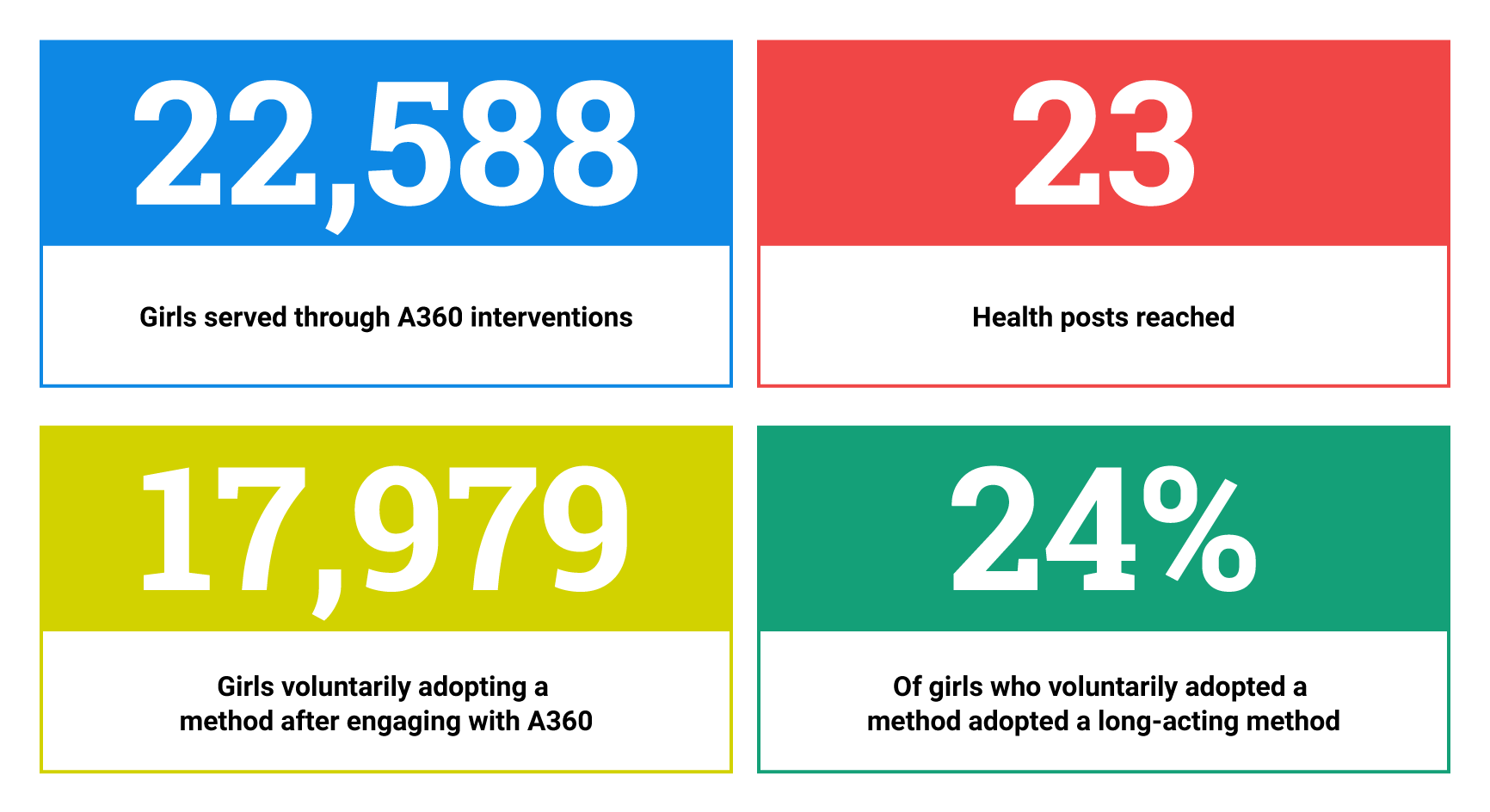 22,588

Girls served through A360 interventions

23

Health posts reached

17,979

Girls voluntarily adopting a method after engaging with A360

24%

Of girls who voluntarily adopted a method adopted a long-acting method