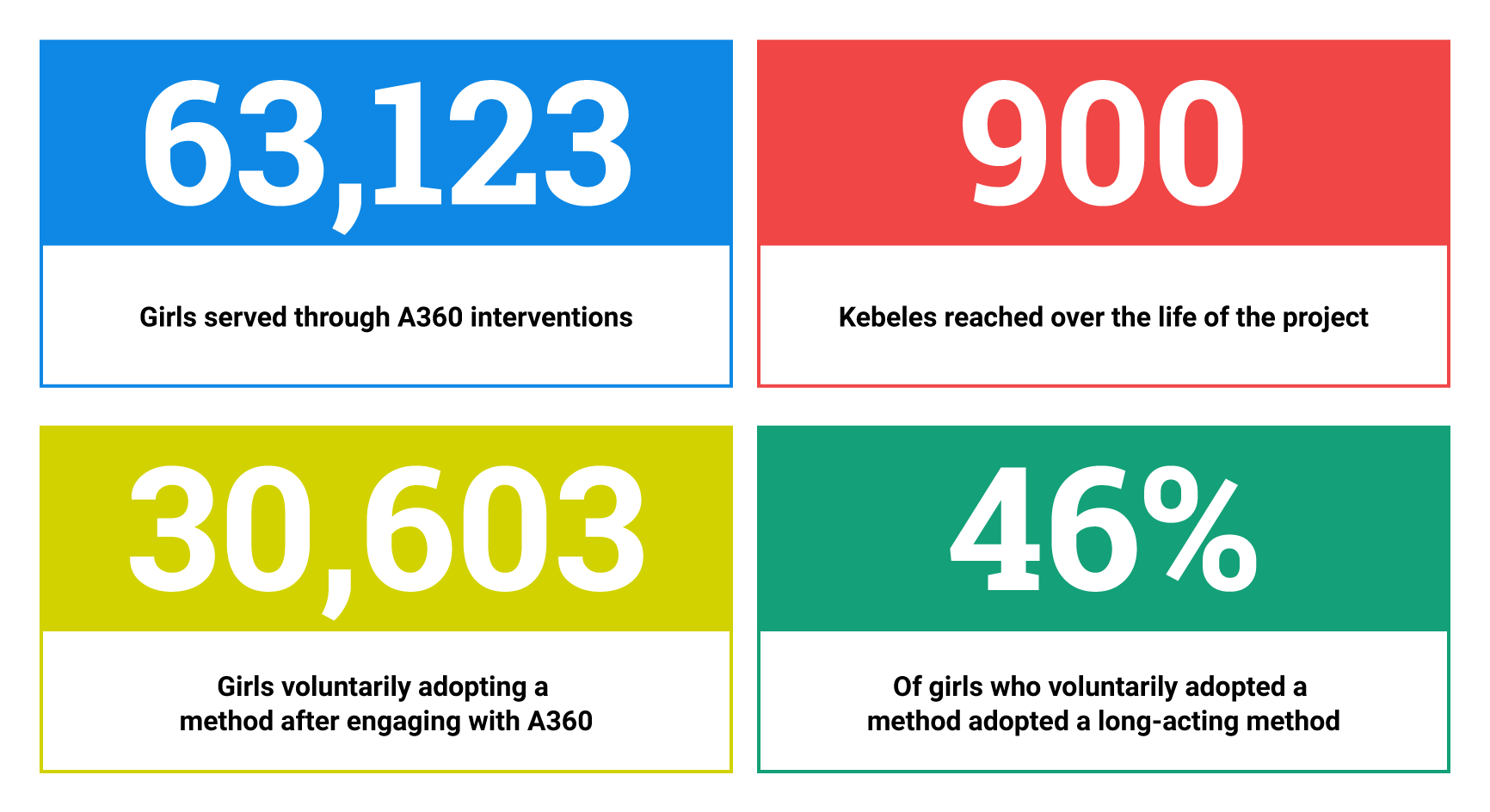 63,123

Girls served through A360 interventions

900

Kebeles reached over the life of the project

30,603

Girls voluntarily adopting a method after engaging with A360

46%

Of girls who voluntarily adopted a method adopted a long-acting method