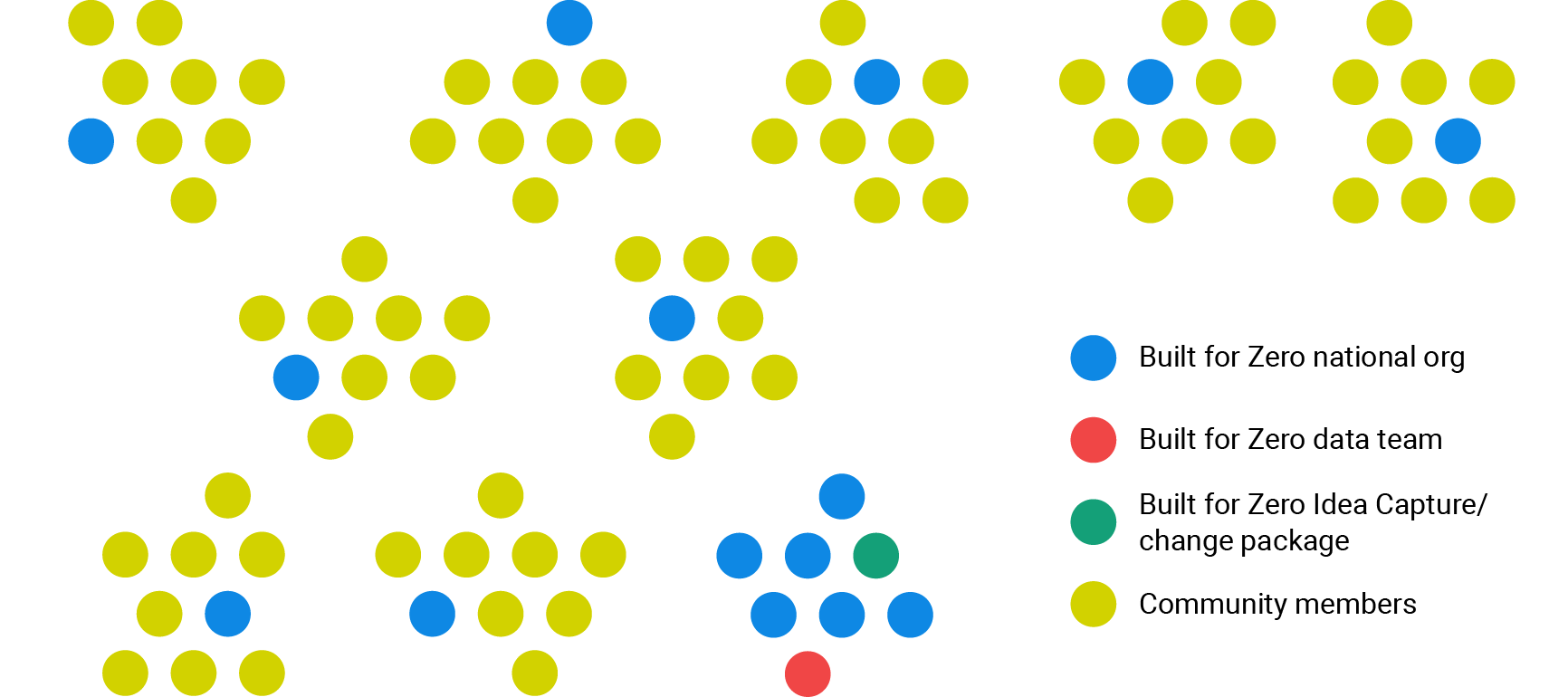 Built for Zero national org

Built for Zero data team

Built for Zero Idea Capture/ change package

Community members