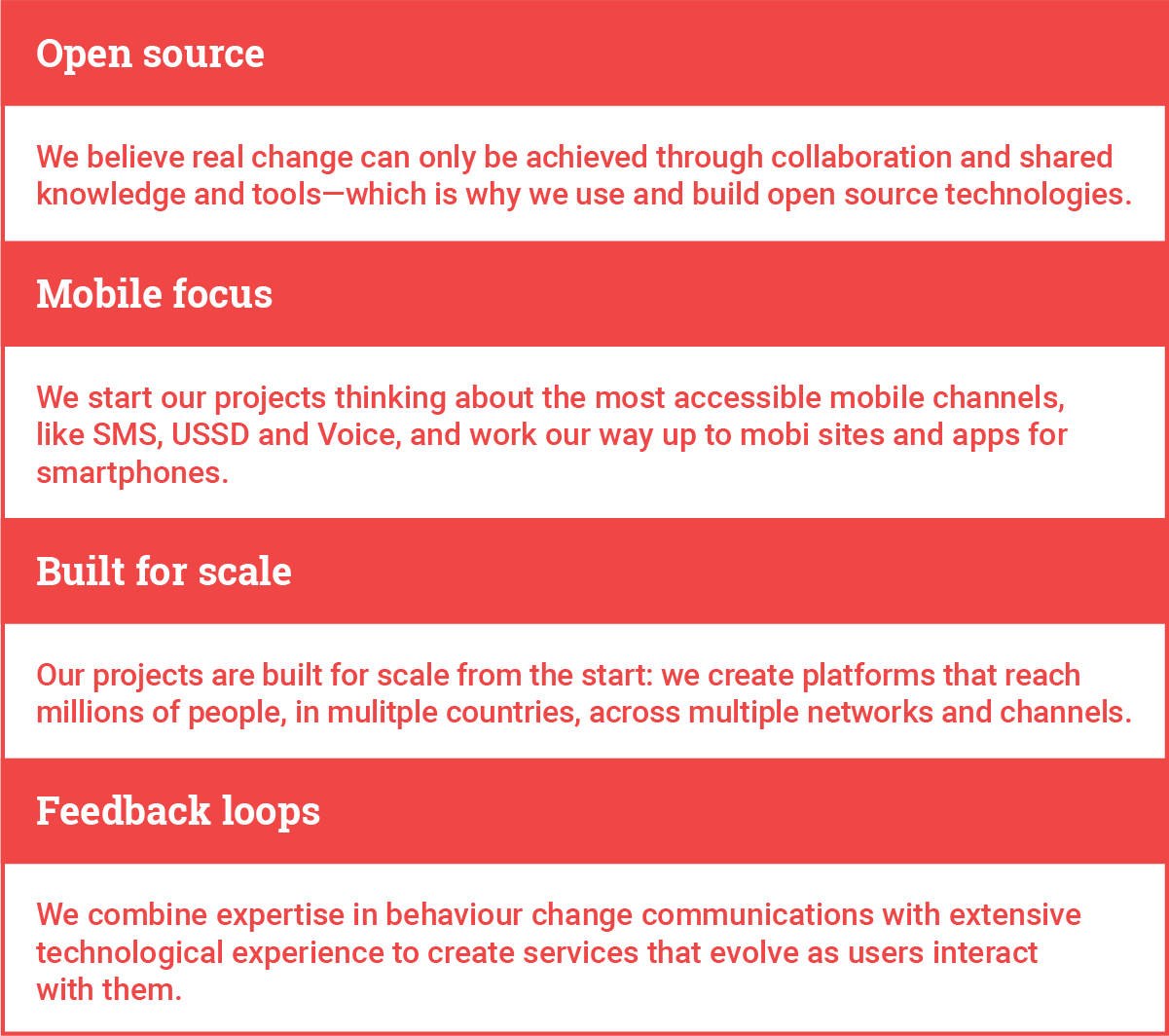 Open source

We believe real change can only be achieved through collaboration and shared knowledge and tools—which is why we use and build open source technologies.

Mobile focus

We start our projects thinking about the most accessible mobile channels, like SMS, USSD and Voice, and work our way up to mobi sites and apps for smartphones.

Built for scale

Our projects are built for scale from the start: we create platforms that reach millions of people, in mulitple countries, across multiple networks and channels.

Feedback loops

We combine expertise in behaviour change communications with extensive technological experience to create services that evolve as users interact with them.