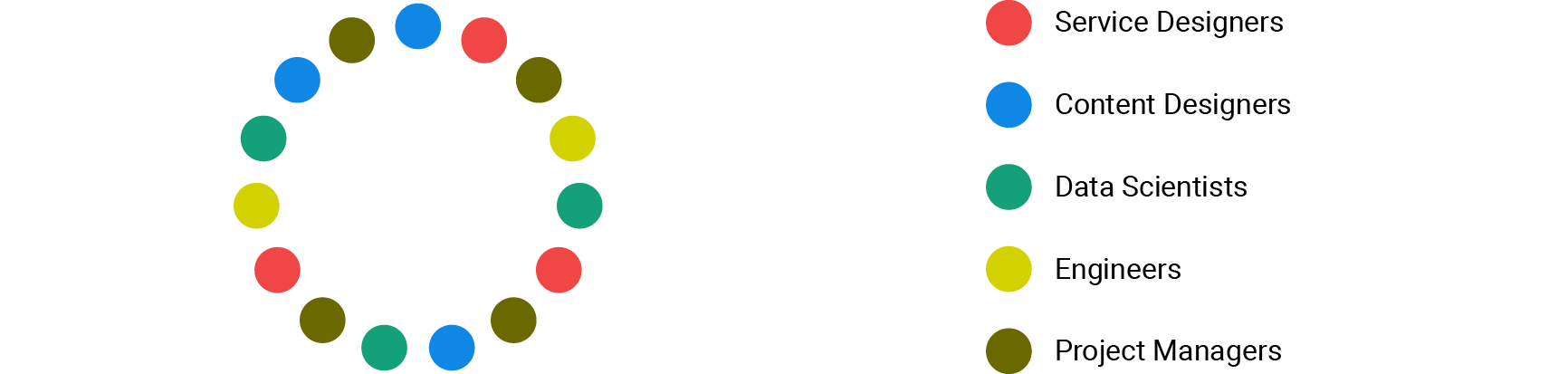 Service Designers

Content Designers

Data Scientists

Engineers

Project Managers