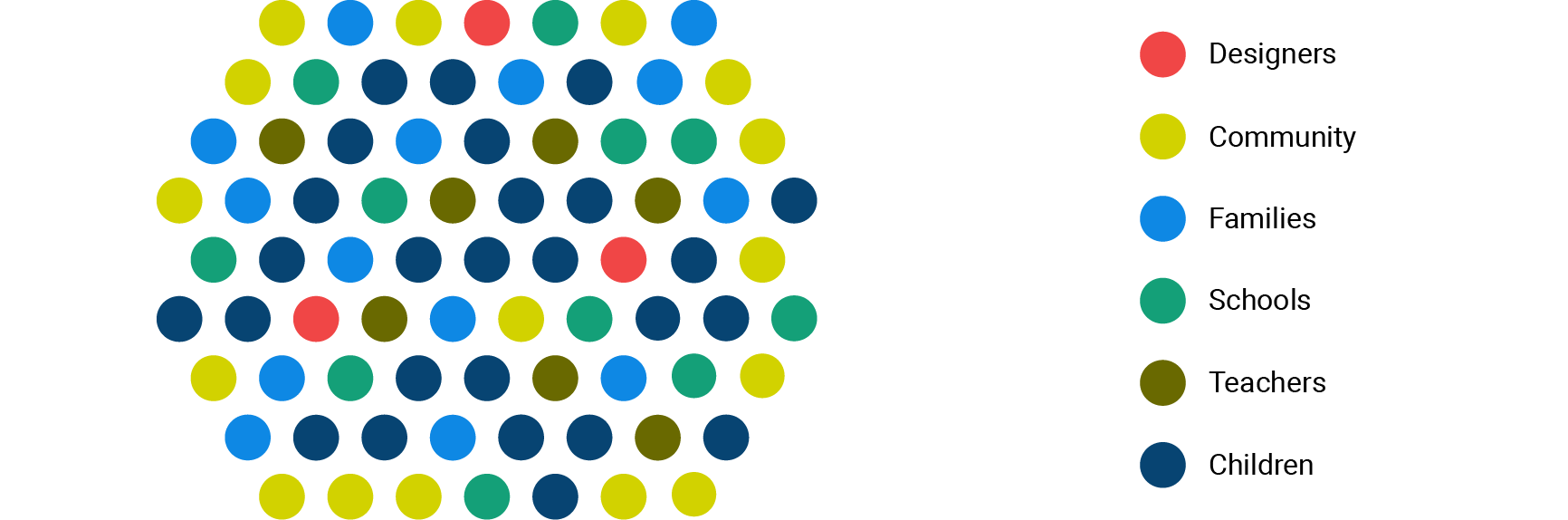 Designers

Community

Families

Schools

Teachers

Children