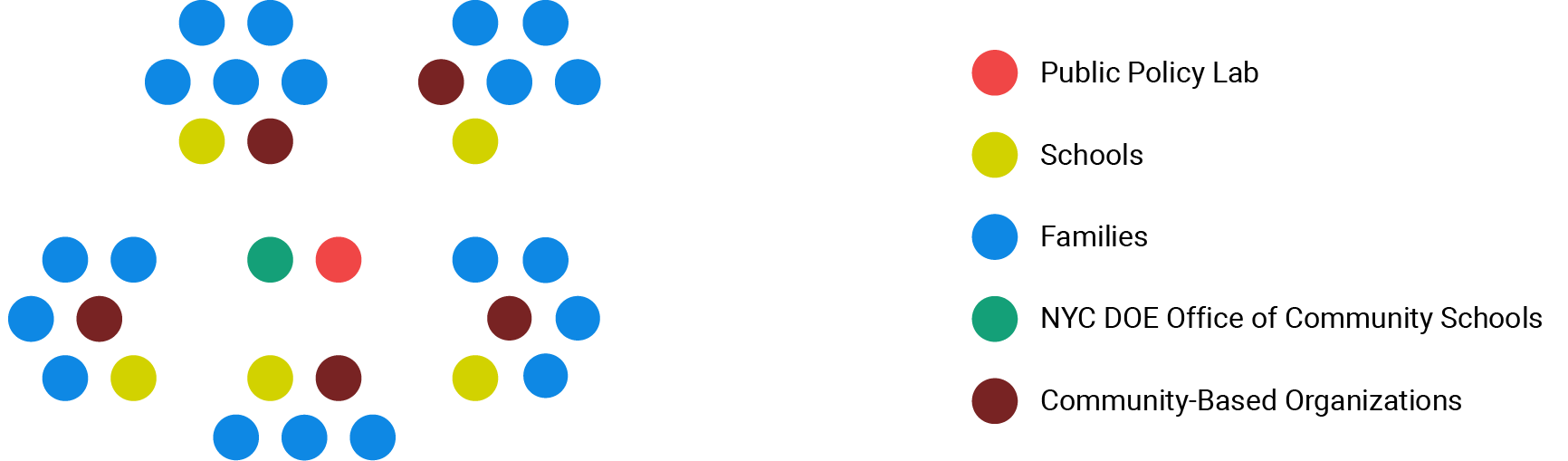 Public Policy Lab

Schools

Families

NYC DOE Office of Community Schools

Community-Based Organizations