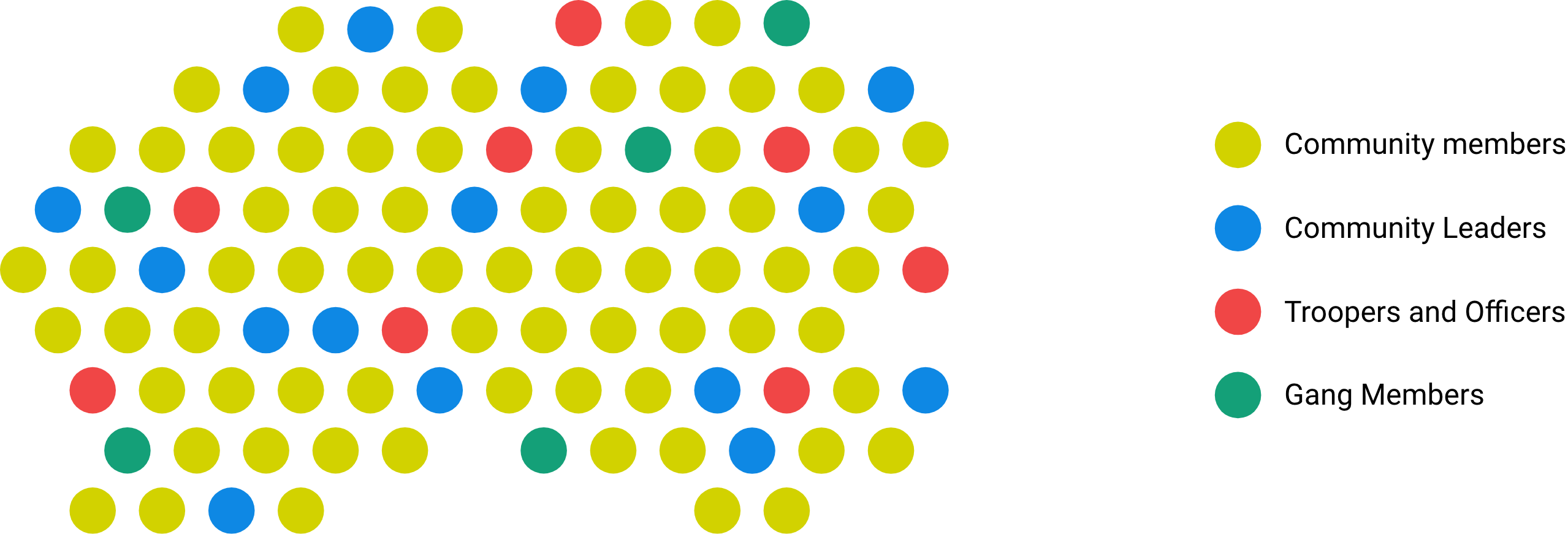 Community members

Community Leaders

Troopers and Officers

Gang Members