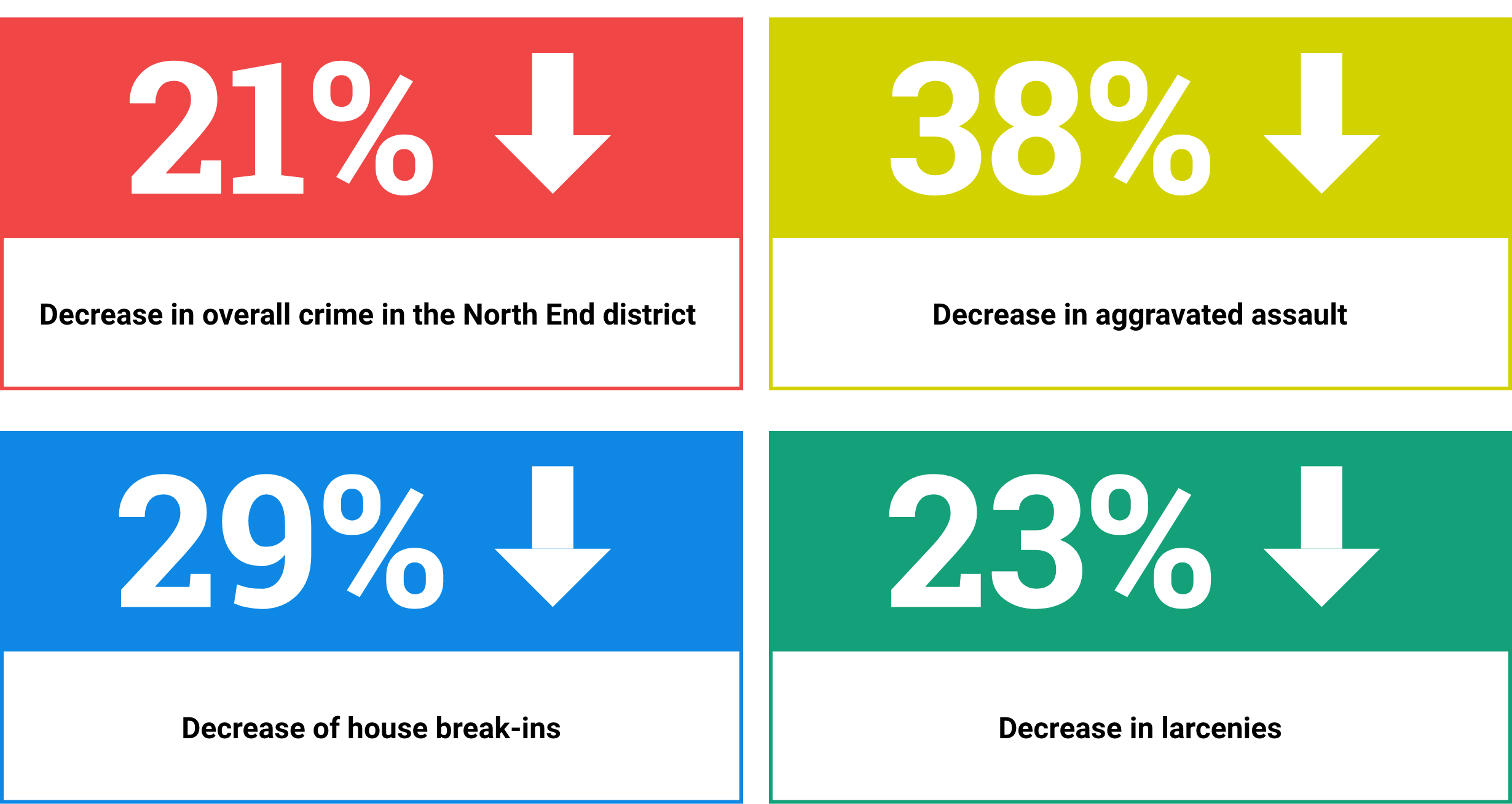 21%

Decrease in overall crime in the North End district

38%

Decrease in aggravated assault

29%

Decrease of house break-ins

23%

Decrease in larcenies