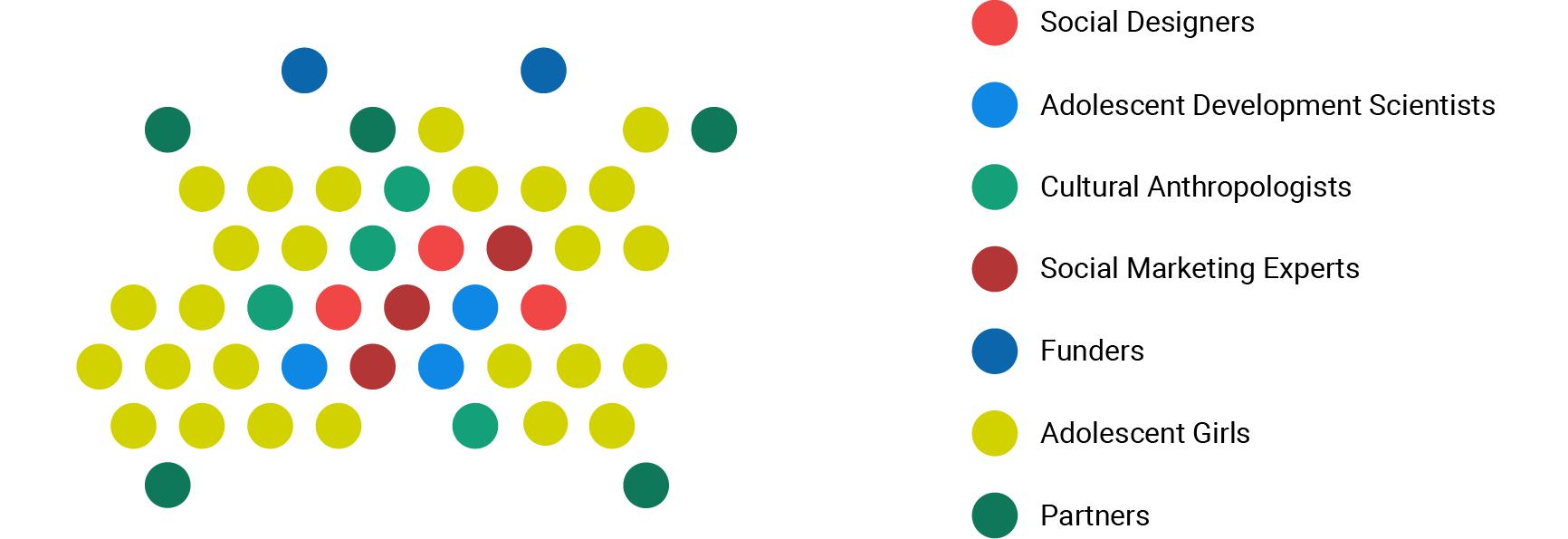 Social Designers

Adolescent Development Scientists

Cultural Anthropologists

Social Marketing Experts

Funders

Adolescent Girls

Partners