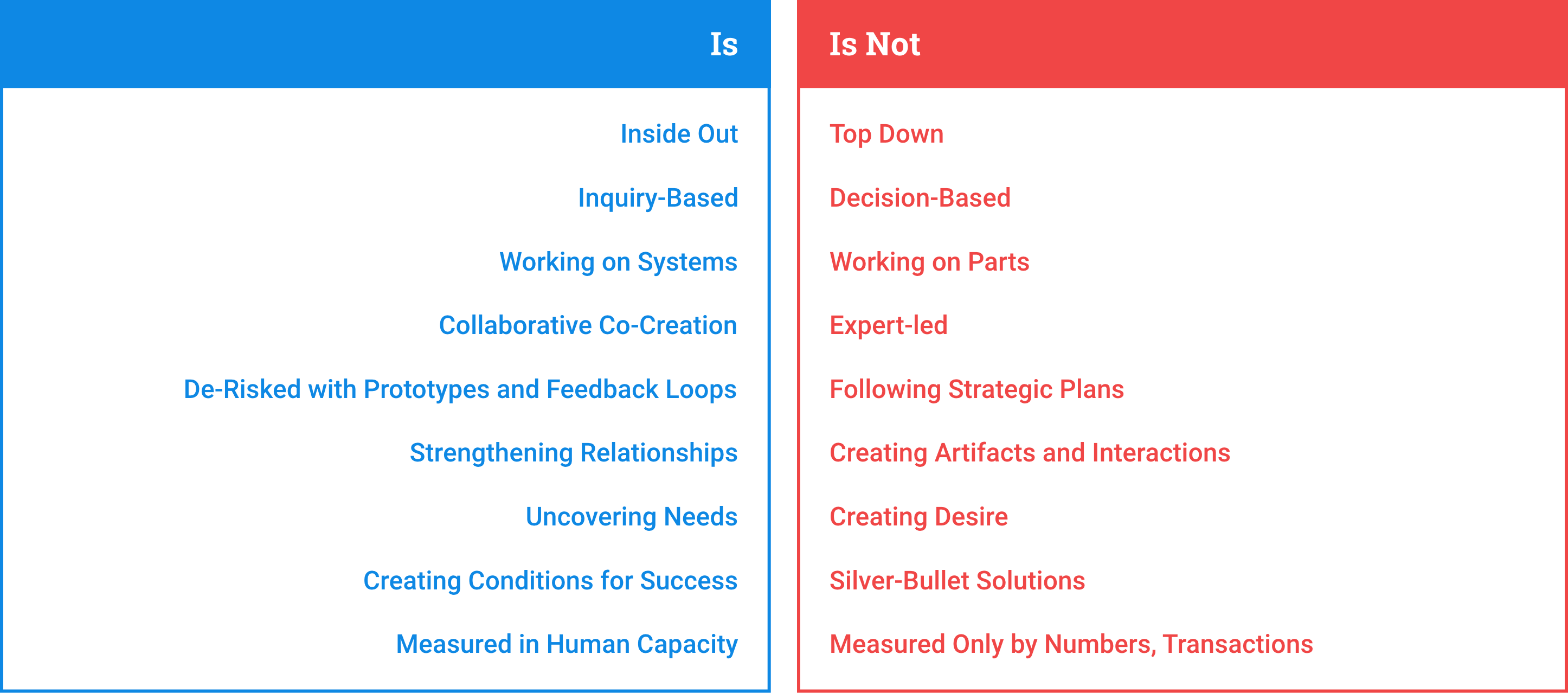 | Is | Is Not |
|---|---|
| Inside Out | Top Down |
| Inquiry-Based | Decision-Based |
| Working on Systems | Working on Parts |
| Collaborative Co-Creation | Expert-led |
| De-Risked with Prototypes and Feedback Loops | Following Strategic Plans |
| Strengthening Relationships | Creating Artifacts and Interactions |
| Uncovering Needs | Creating Desire |
| Creating Conditions for Success | Silver-Bullet Solutions |
| Measured in Human Capacity | Measured Only by Numbers, Transactions |